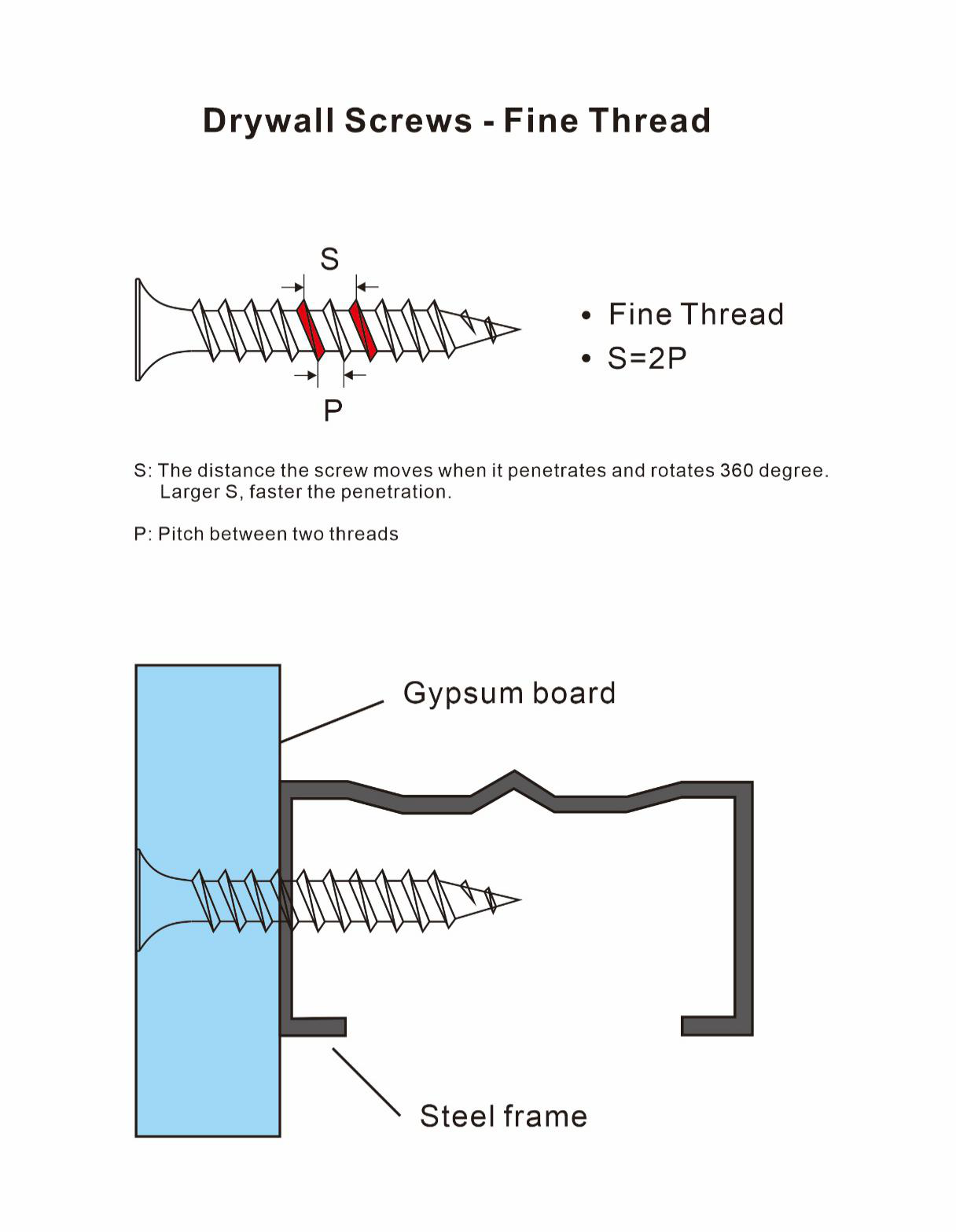 Drywall Screws - Fine Thread

S

P

• Fine Thread
• S=2P

S: The distance the screw moves when it penetrates and rotates 360 degree. Larger S, faster the penetration.

P: Pitch between two threads

Gypsum board

Steel frame